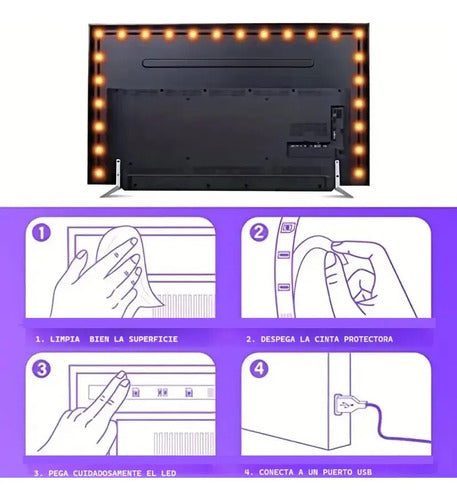 1

1. LIMPIA BIEN LA SUPERFICIE

2

2. DESPEGA LA CINTA PROTECTORA

3

3. PEGA CUIDADOSAMENTE EL LED

4

4. CONECTA A UN PUERTO USB